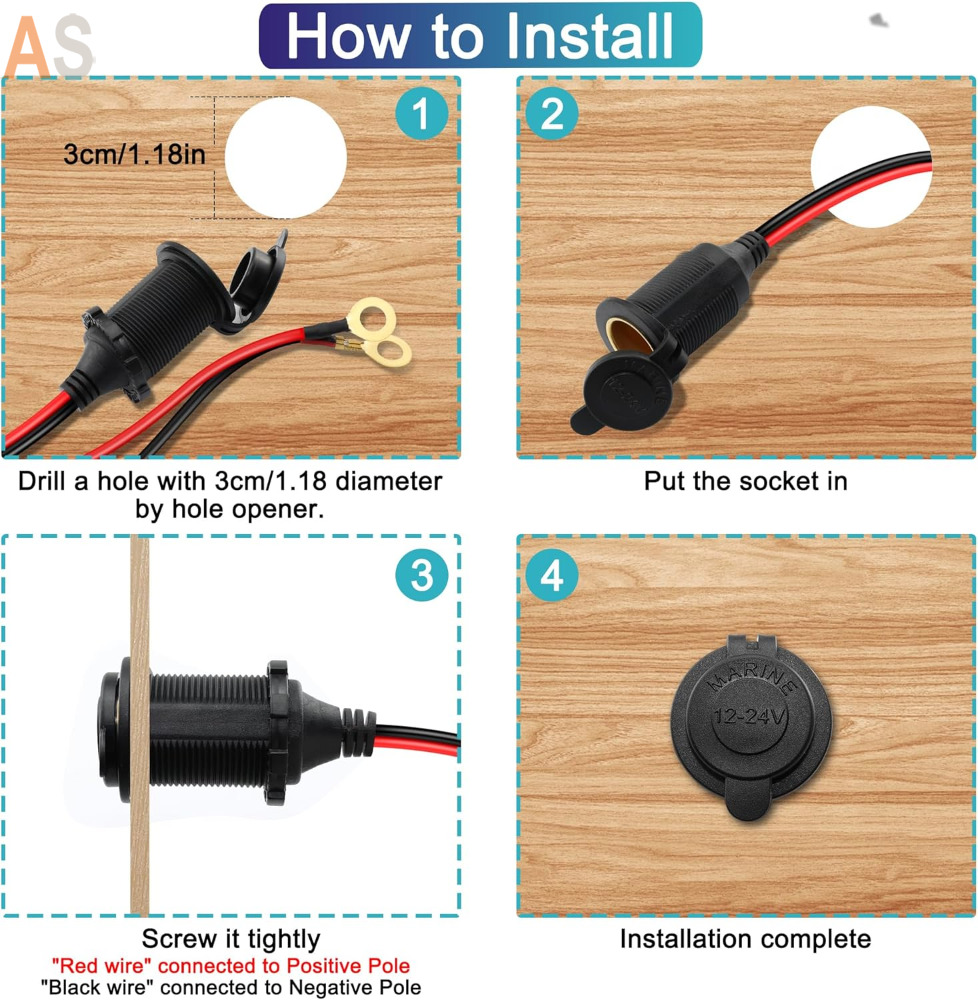 AS

How to Install

1

3cm/1.18in

Drill a hole with 3cm/1.18 diameter by hole opener.

2

Put the socket in

3

Screw it tightly
"Red wire" connected to Positive Pole
"Black wire" connected to Negative Pole

4

MARINE
12-24V

Installation complete